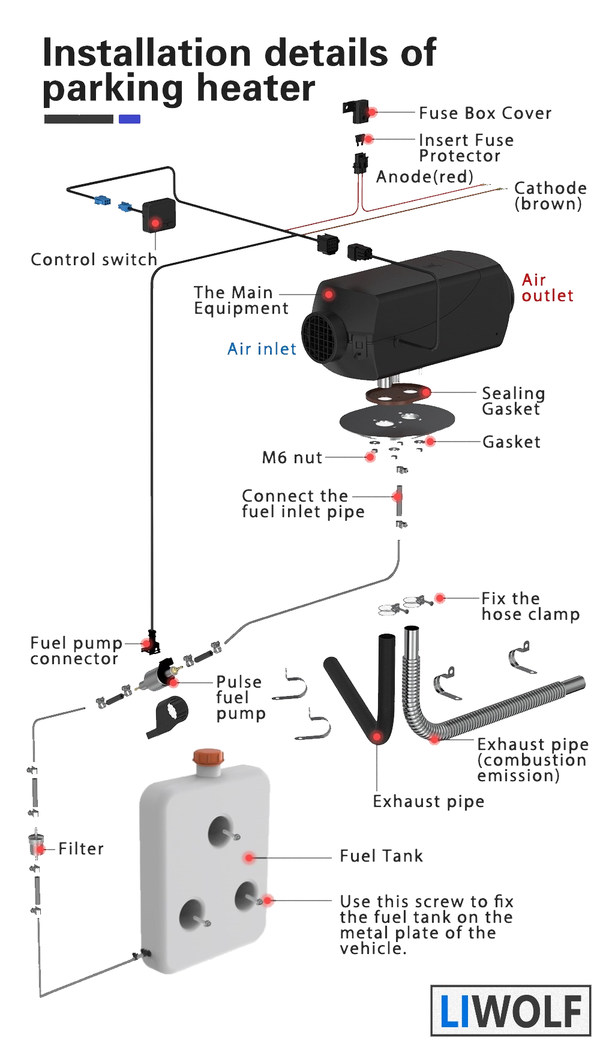 Installation details of parking heater

Fuse Box Cover

Insert Fuse Protector

Anode(red)

Cathode (brown)

Control switch

The Main Equipment

Air outlet

Air inlet

Sealing Gasket

Gasket

M6 nut

Connect the fuel inlet pipe

Fix the hose clamp

Fuel pump connector

Pulse fuel pump

Exhaust pipe (combustion emission)

Exhaust pipe

Filter

Fuel Tank

Use this screw to fix the fuel tank on the metal plate of the vehicle.

LIWOLF