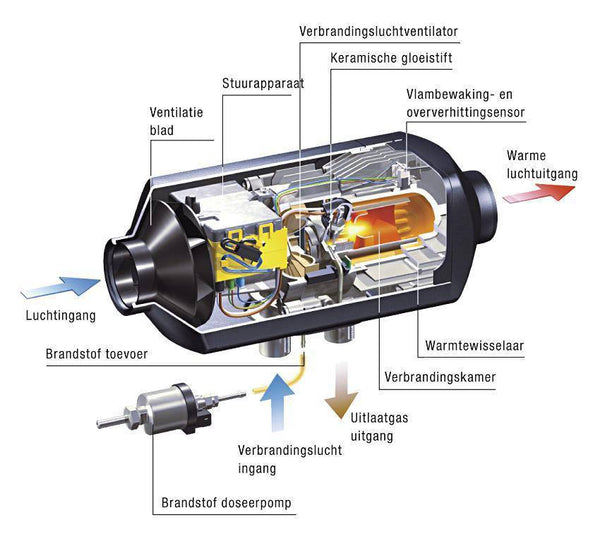 Verbrandingsluchtventilator

Keramische gloeistift

Stuurapparaat

Vlambewaking- en oververhittingsensor

Ventilatie blad

Warme luchtuitgang

Luchtingang

Brandstof toevoer

Warmtewisselaar

Verbrandingskamer

Uitlaatgas uitgang

Verbrandingslucht ingang

Brandstof doseerpomp